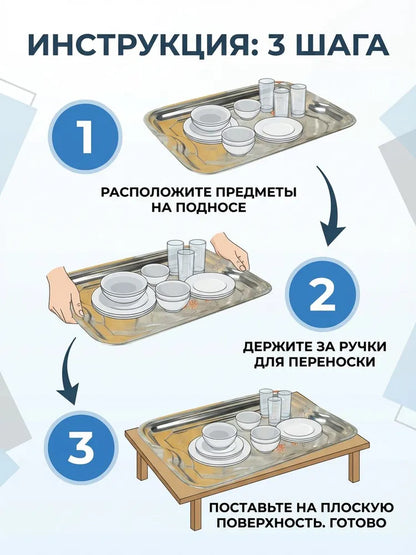 ИНСТРУКЦИЯ: 3 ШАГА

1

РАСПОЛОЖИТЕ ПРЕДМЕТЫ НА ПОДНОСЕ

2

ДЕРЖИТЕ ЗА РУЧКИ ДЛЯ ПЕРЕНОСКИ

3

ПОСТАВЬТЕ НА ПЛОСКУЮ ПОВЕРХНОСТЬ. ГОТОВО