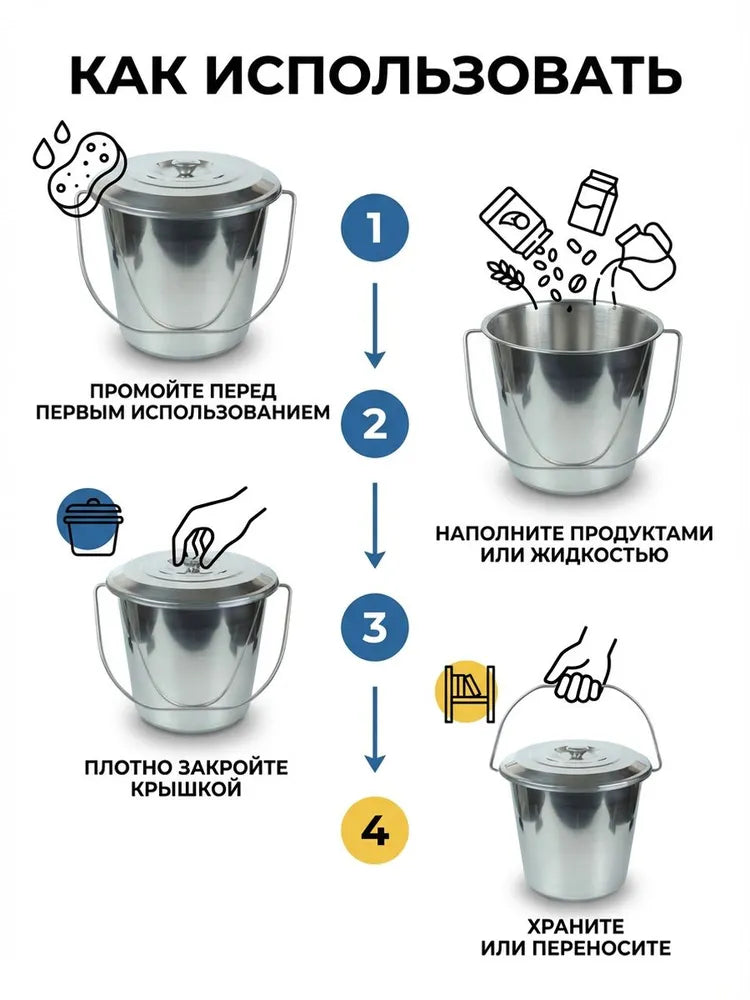 КАК ИСПОЛЬЗОВАТЬ

1

ПРОМОЙТЕ ПЕРЕД ПЕРВЫМ ИСПОЛЬЗОВАНИЕМ

2

НАПОЛНИТЕ ПРОДУКТАМИ ИЛИ ЖИДКОСТЬЮ

3

ПЛОТНО ЗАКРОЙТЕ КРЫШКОЙ

4

ХРАНИТЕ ИЛИ ПЕРЕНОСИТЕ